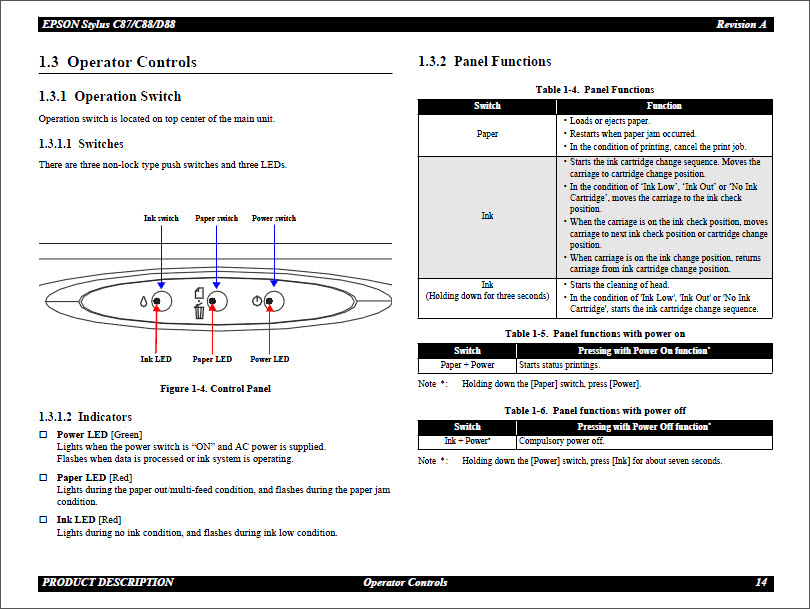 EPSON Stylus C87/C88/D88 Revision A

1.3 Operator Controls

1.3.1 Operation Switch

Operation switch is located on top center of the main unit.

1.3.1.1 Switches

There are three non-lock type push switches and three LEDs.

Ink switch Paper switch Power switch

Ink LED Paper LED Power LED

Figure 1-4. Control Panel

1.3.1.2 Indicators

☐ Power LED [Green]
Lights when the power switch is "ON" and AC power is supplied.
Flashes when data is processed or ink system is operating.

☐ Paper LED [Red]
Lights during the paper out/multi-feed condition, and flashes during the paper jam condition.

☐ Ink LED [Red]
Lights during no ink condition, and flashes during ink low condition.

1.3.2 Panel Functions

Table 1-4. Panel Functions

| Switch | Function |
|---|---|
| Paper | • Loads or ejects paper. • Restarts when paper jam occurred. • In the condition of printing, cancel the print job. |
| Ink | • Starts the ink cartridge change sequence. Moves the carriage to cartridge change position. • In the condition of 'Ink Low', 'Ink Out' or 'No Ink Cartridge', moves the carriage to the ink check position. • When the carriage is on the ink check position, moves carriage to next ink check position or cartridge change position. • When carriage is on the ink change position, returns carriage from ink cartridge change position. |
| Ink (Holding down for three seconds) | • Starts the cleaning of head. • In the condition of 'Ink Low', 'Ink Out' or 'No Ink Cartridge', starts the ink cartridge change sequence. |

Table 1-5. Panel functions with power on

| Switch | Pressing with Power On function* |
|---|---|
| Paper + Power | Starts status printings. |

Note *: Holding down the [Paper] switch, press [Power].

Table 1-6. Panel functions with power off

| Switch | Pressing with Power Off function* |
|---|---|
| Ink + Power* | Compulsory power off. |

Note *: Holding down the [Power] switch, press [Ink] for about seven seconds.

PRODUCT DESCRIPTION Operator Controls 14